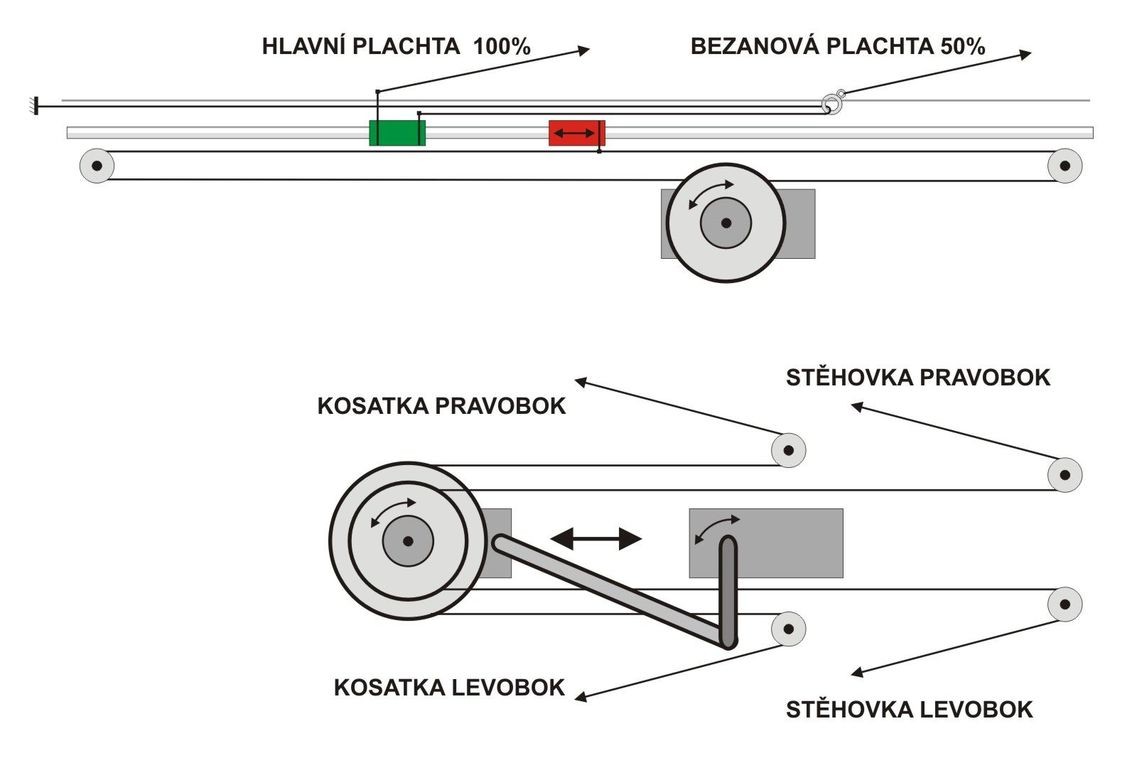 HLAVNÍ PLACHTA 100%

BEZANOVÁ PLACHTA 50%

KOSATKA PRAVOBOK

STĚHOVKA PRAVOBOK

KOSATKA LEVOBOK

STĚHOVKA LEVOBOK